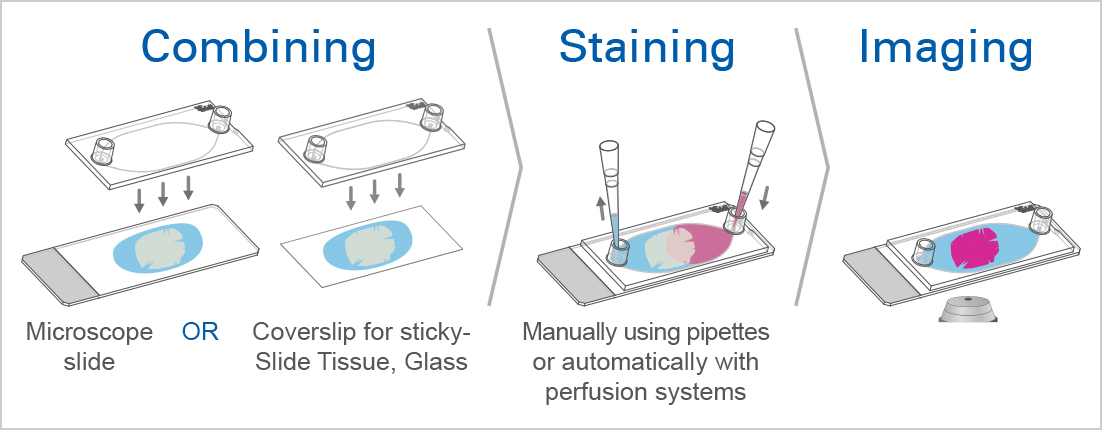 Combining

Microscope slide

OR

Coverslip for sticky-Slide Tissue, Glass

Staining

Manually using pipettes or automatically with perfusion systems

Imaging